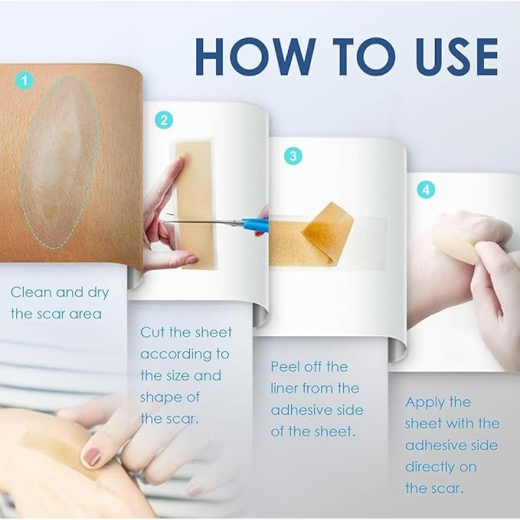 HOW TO USE

1

Clean and dry the scar area

2

Cut the sheet according to the size and shape of the scar.

3

Peel off the liner from the adhesive side of the sheet.

4

Apply the sheet with the adhesive side directly on the scar.